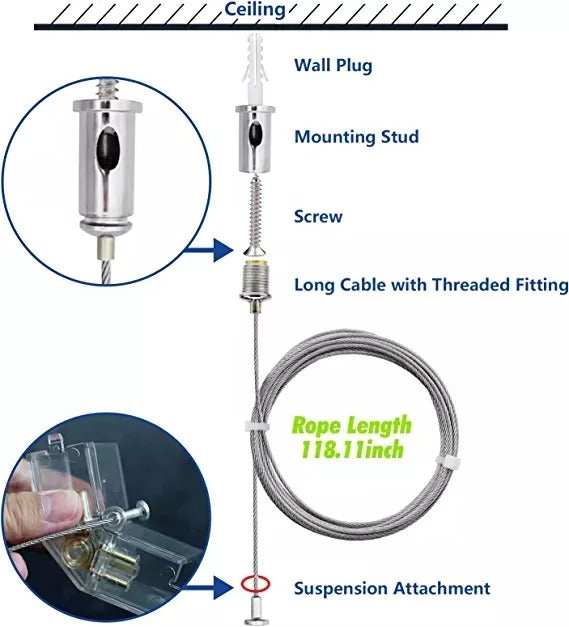 Ceiling

Wall Plug

Mounting Stud

Screw

Long Cable with Threaded Fitting

Rope Length
118.11inch

Suspension Attachment